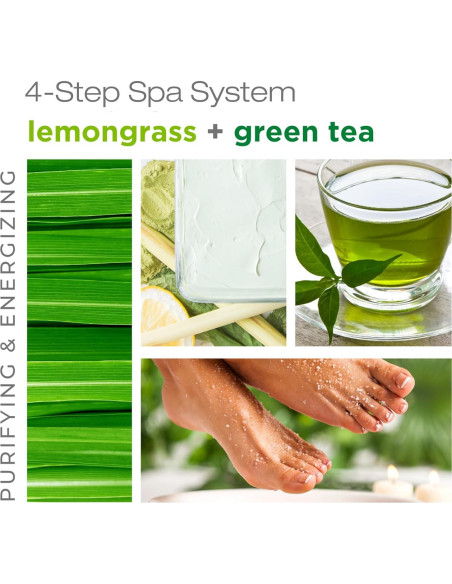 4-Step Spa System
lemongrass + green tea

PURIFYING & ENERGIZING