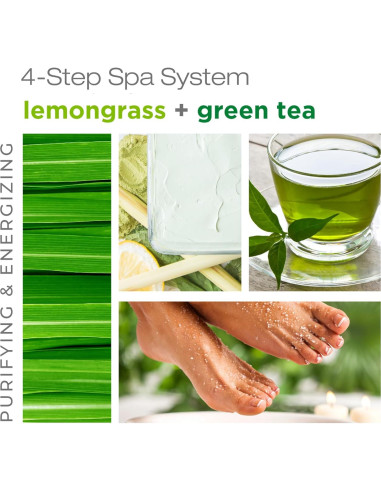 4-Step Spa System

lemongrass + green tea

PURIFYING & ENERGIZING