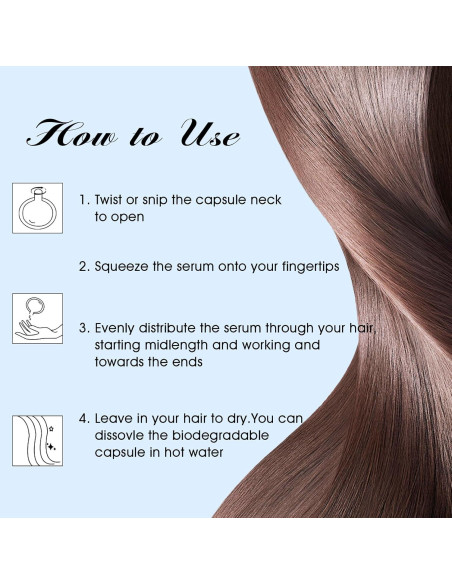 How to Use

1. Twist or snip the capsule neck to open

2. Squeeze the serum onto your fingertips

3. Evenly distribute the serum through your hair, starting midlength and working and towards the ends

4. Leave in your hair to dry.You can dissovle the biodegradable capsule in hot water