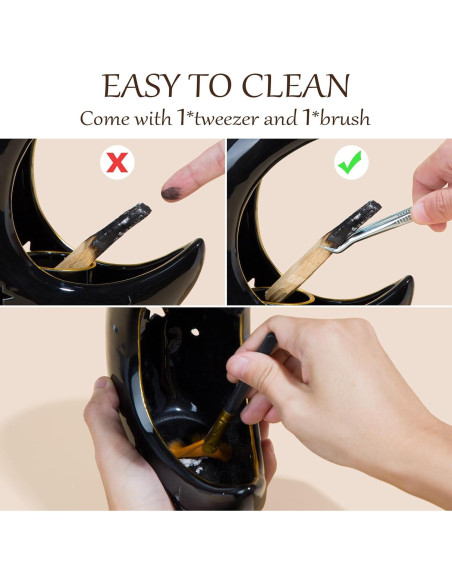 EASY TO CLEAN
Come with 1*tweezer and 1*brush