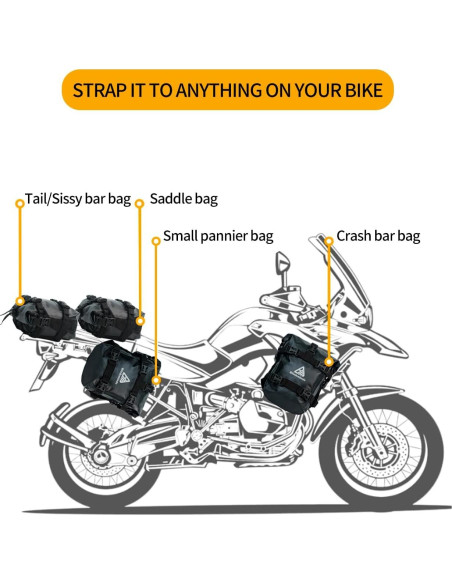 STRAP IT TO ANYTHING ON YOUR BIKE

Tail/Sissy bar bag

Saddle bag

Small pannier bag

Crash bar bag