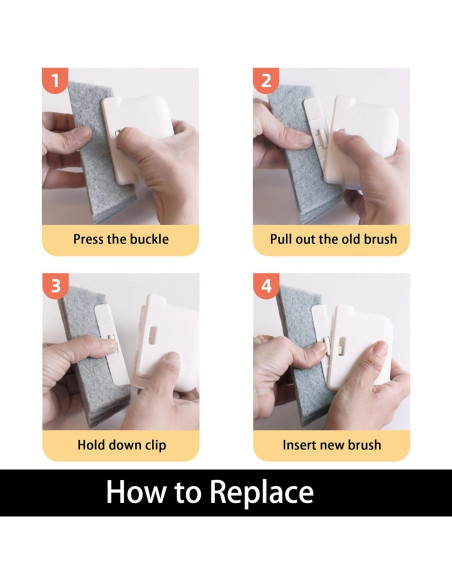 1
Press the buckle

2
Pull out the old brush

3
Hold down clip

4
Insert new brush

How to Replace