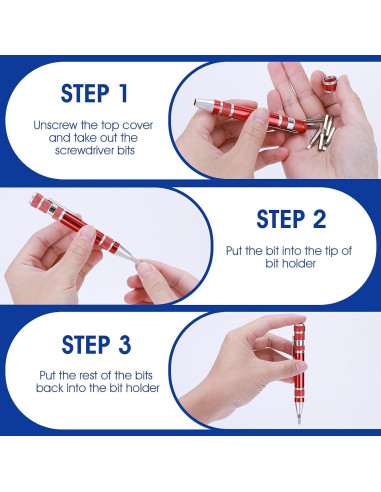 STEP 1

Unscrew the top cover and take out the screwdriver bits

STEP 2

Put the bit into the tip of bit holder

STEP 3

Put the rest of the bits back into the bit holder