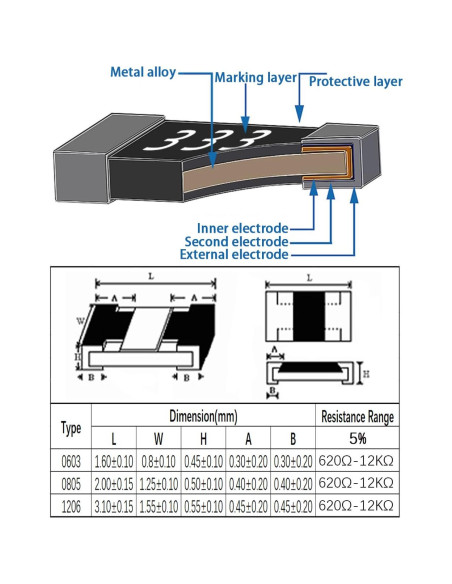 Metal alloy
Marking layer
Protective layer
333
Inner electrode
Second electrode
External electrode

L
A
A
W
H
B
B

L
A
H
B

| Type | Dimension(mm) | | | | | Resistance Range |
|---|---|---|---|---|---|---|
| | L | W | H | A | B | 5% |
| 0603 | 1.60±0.10 | 0.8±0.10 | 0.45±0.10 | 0.30±0.20 | 0.30±0.20 | 620Ω-12KΩ |
| 0805 | 2.00±0.15 | 1.25±0.10 | 0.50±0.10 | 0.40±0.20 | 0.40±0.20 | 620Ω-12KΩ |
| 1206 | 3.10±0.15 | 1.55±0.10 | 0.55±0.10 | 0.45±0.20 | 0.45±0.20 | 620Ω-12KΩ |