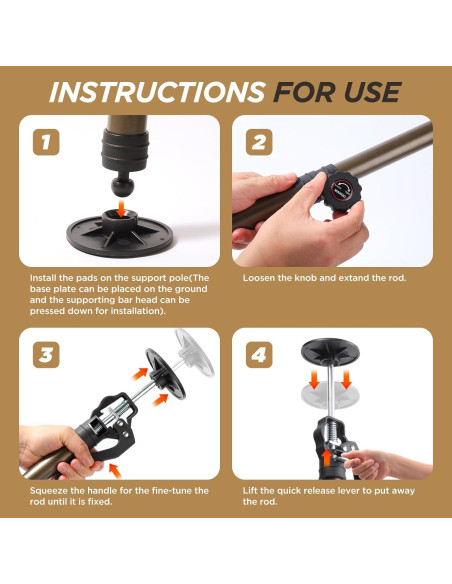 INSTRUCTIONS FOR USE

1

Install the pads on the support pole(The base plate can be placed on the ground and the supporting bar head can be pressed down for installation).

2

Loosen the knob and extand the rod.

3

Squeeze the handle for the fine-tune the rod until it is fixed.

4

Lift the quick release lever to put away the rod.