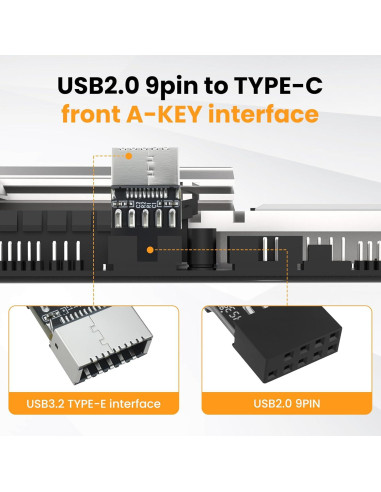 USB2.0 9pin to TYPE-C
front A-KEY interface

USB3.2 TYPE-E interface

USB2.0 9PIN