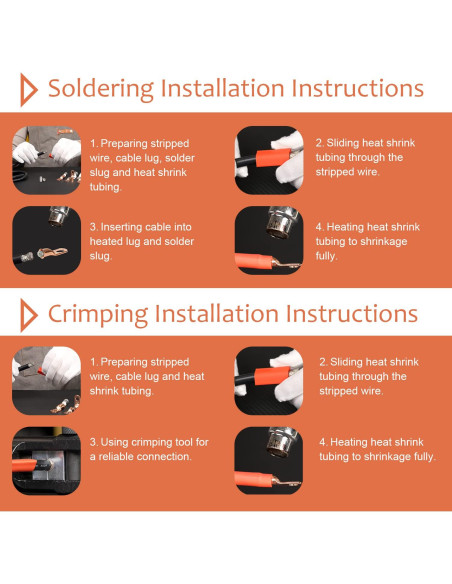 Soldering Installation Instructions

1. Preparing stripped wire, cable lug, solder slug and heat shrink tubing.

2. Sliding heat shrink tubing through the stripped wire.

3. Inserting cable into heated lug and solder slug.

4. Heating heat shrink tubing to shrinkage fully.

Crimping Installation Instructions

1. Preparing stripped wire, cable lug and heat shrink tubing.

2. Sliding heat shrink tubing through the stripped wire.

3. Using crimping tool for a reliable connection.

4. Heating heat shrink tubing to shrinkage fully.