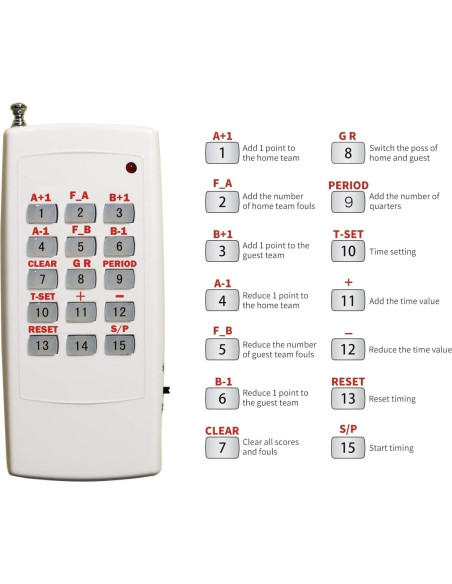 A+1
1

F_A
2

B+1
3

A-1
4

F_B
5

B-1
6

CLEAR
7

G R
8

PERIOD
9

T-SET
10

+
11

−
12

RESET
13

14

S/P
15

A+1
1
Add 1 point to the home team

F_A
2
Add the number of home team fouls

B+1
3
Add 1 point to the guest team

A-1
4
Reduce 1 point to the home team

F_B
5
Reduce the number of guest team fouls

B-1
6
Reduce 1 point to the guest team

CLEAR
7
Clear all scores and fouls

G R
8
Switch the poss of home and guest

PERIOD
9
Add the number of quarters

T-SET
10
Time setting

+
11
Add the time value

−
12
Reduce the time value

RESET
13
Reset timing

S/P
15
Start timing