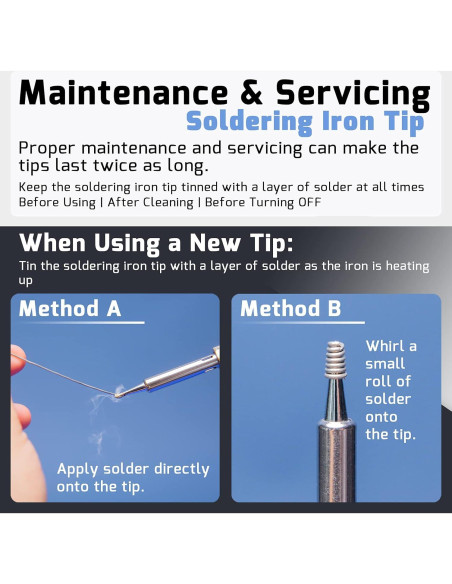 Maintenance & Servicing
Soldering Iron Tip

Proper maintenance and servicing can make the tips last twice as long.

Keep the soldering iron tip tinned with a layer of solder at all times
Before Using | After Cleaning | Before Turning OFF

When Using a New Tip:
Tin the soldering iron tip with a layer of solder as the iron is heating up

Method A

Apply solder directly onto the tip.

Method B

Whirl a small roll of solder onto the tip.