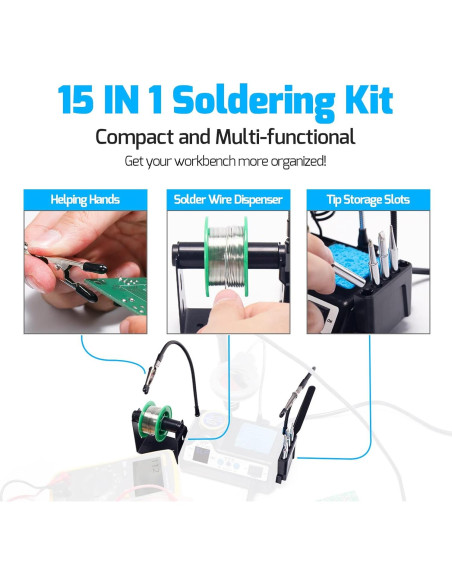 15 IN 1 Soldering Kit
Compact and Multi-functional
Get your workbench more organized!

Helping Hands

Solder Wire Dispenser

Tip Storage Slots