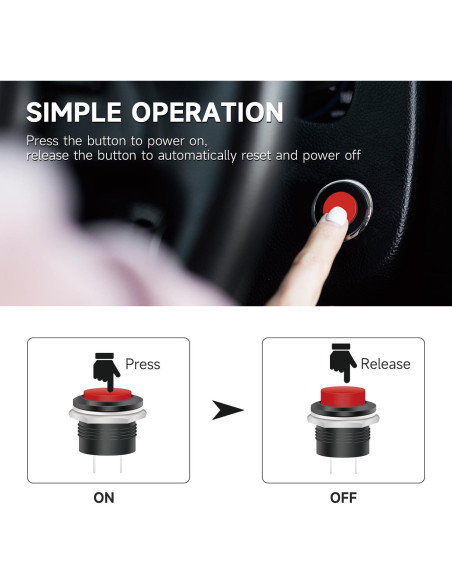 SIMPLE OPERATION

Press the button to power on,
release the button to automatically reset and power off

Press

ON

Release

OFF