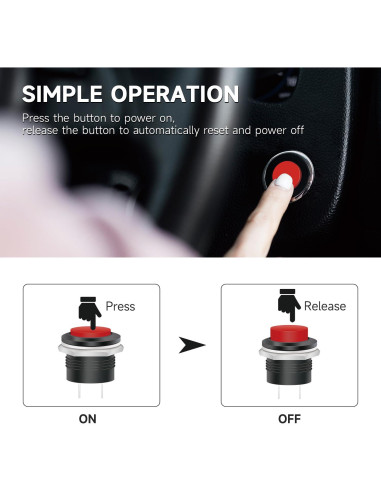 SIMPLE OPERATION

Press the button to power on,
release the button to automatically reset and power off

Press

ON

Release

OFF