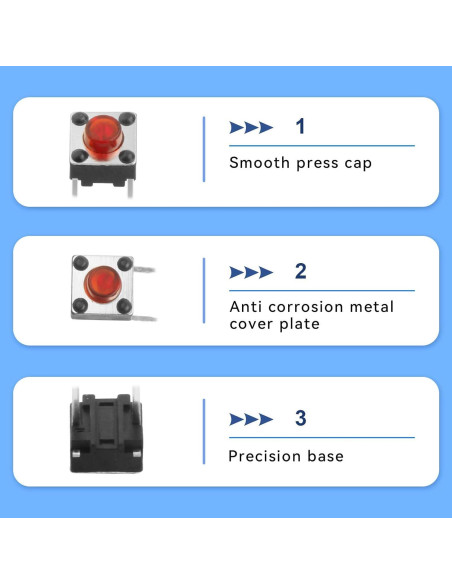 1
Smooth press cap

2
Anti corrosion metal cover plate

3
Precision base