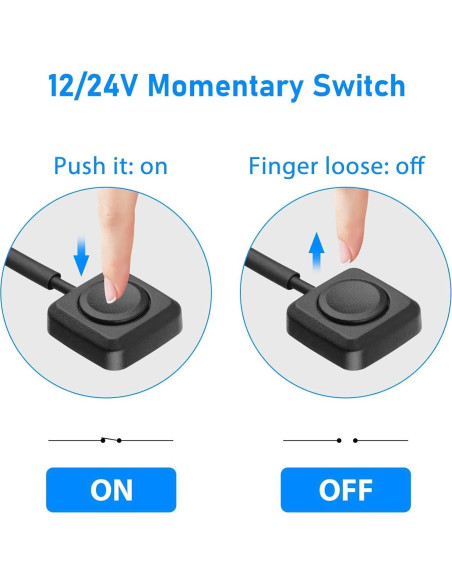 12/24V Momentary Switch

Push it: on

Finger loose: off

ON

OFF