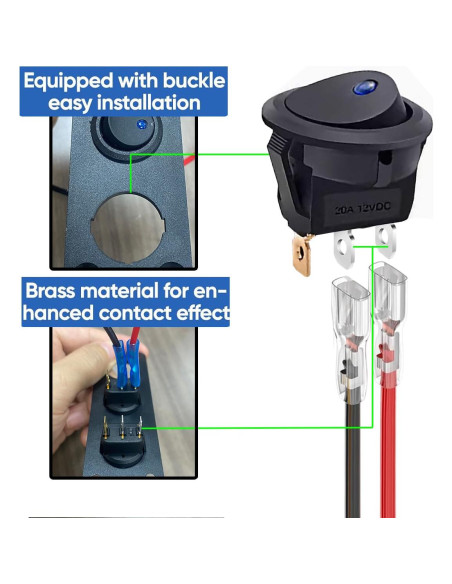 Equipped with buckle easy installation

20A 12VDC

Brass material for enhanced contact effect