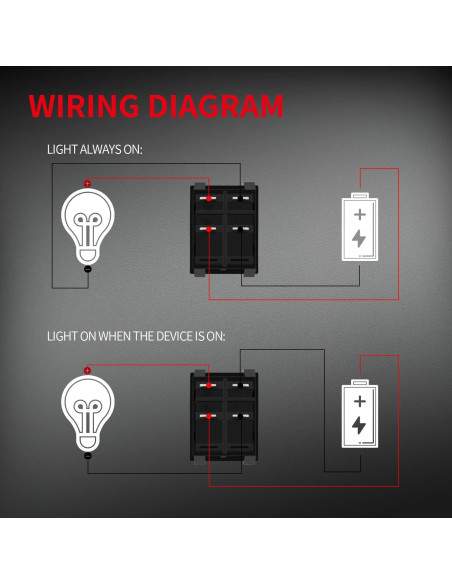 WIRING DIAGRAM

LIGHT ALWAYS ON:

+

-

+

LIGHT ON WHEN THE DEVICE IS ON:

+

-

+