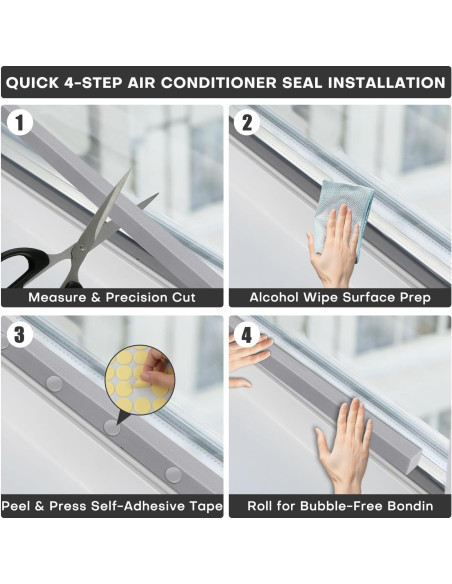 QUICK 4-STEP AIR CONDITIONER SEAL INSTALLATION

1

Measure & Precision Cut

2

Alcohol Wipe Surface Prep

3

Peel & Press Self-Adhesive Tape

4

Roll for Bubble-Free Bondin