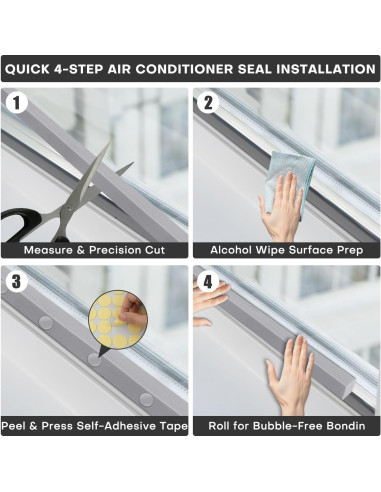 QUICK 4-STEP AIR CONDITIONER SEAL INSTALLATION

1

Measure & Precision Cut

2

Alcohol Wipe Surface Prep

3

Peel & Press Self-Adhesive Tape

4

Roll for Bubble-Free Bondin