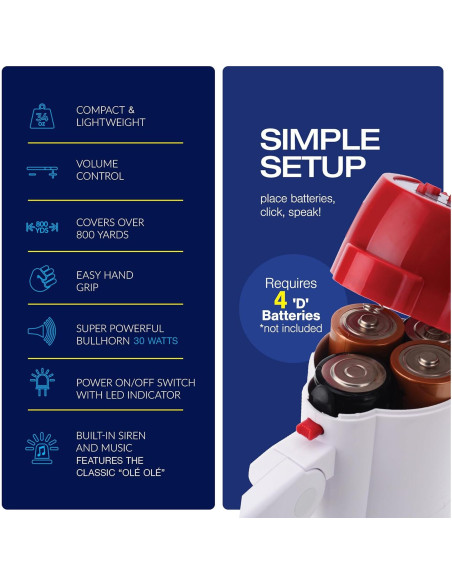 34 OZ

COMPACT & LIGHTWEIGHT

VOLUME CONTROL

800 YDS

COVERS OVER 800 YARDS

EASY HAND GRIP

SUPER POWERFUL BULLHORN 30 WATTS

POWER ON/OFF SWITCH WITH LED INDICATOR

BUILT-IN SIREN AND MUSIC FEATURES THE CLASSIC "OLÉ OLÉ"

SIMPLE SETUP

place batteries, click, speak!

Requires 4 'D' Batteries *not included