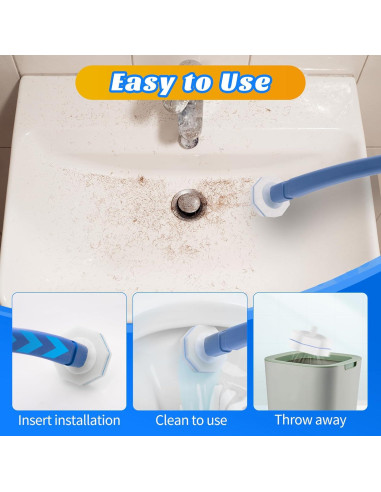 Easy to Use

Insert installation

Clean to use

Throw away