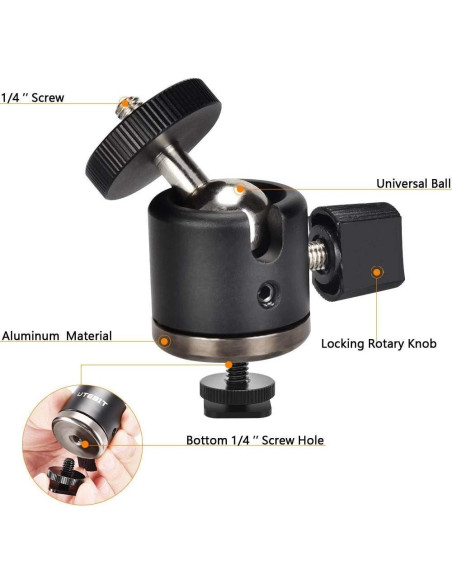 1/4 " Screw

Universal Ball

Aluminum Material

Locking Rotary Knob

UTEBIT

Bottom 1/4 " Screw Hole