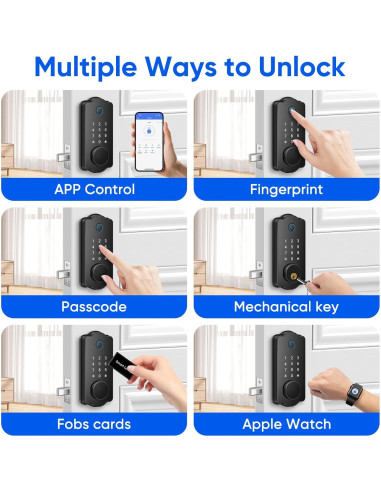 Multiple Ways to Unlock

APP Control

Fingerprint

Passcode

Mechanical key

Fobs cards

Apple Watch