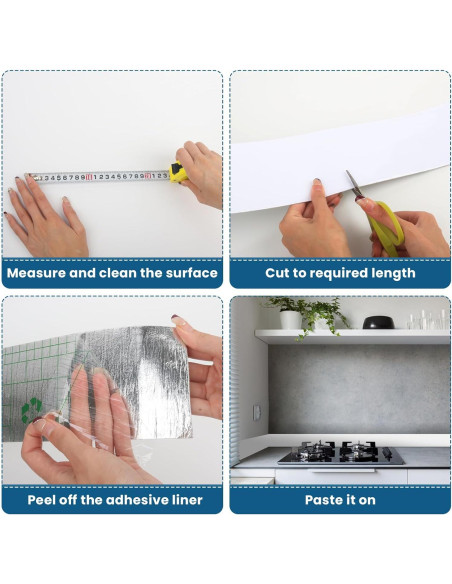 Measure and clean the surface

Cut to required length

Peel off the adhesive liner

Paste it on