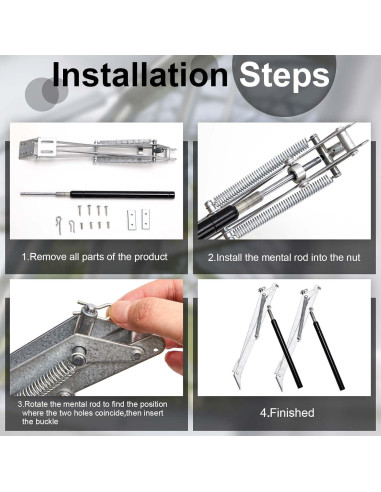 Installation Steps

1.Remove all parts of the product

2.Install the mental rod into the nut

3.Rotate the mental rod to find the position where the two holes coincide,then insert the buckle

4.Finished