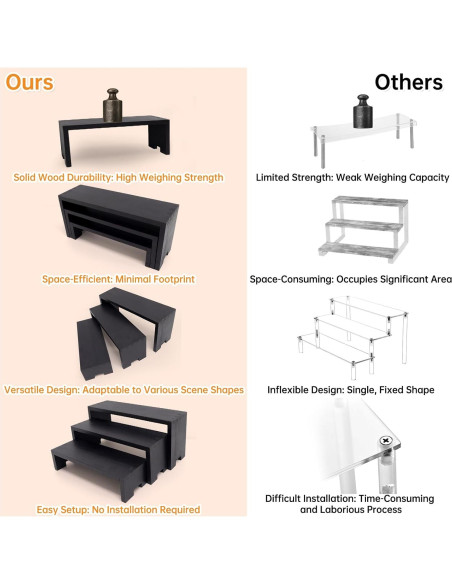 Ours

Solid Wood Durability: High Weighing Strength

Space-Efficient: Minimal Footprint

Versatile Design: Adaptable to Various Scene Shapes

Easy Setup: No Installation Required

Others

Limited Strength: Weak Weighing Capacity

Space-Consuming: Occupies Significant Area

Inflexible Design: Single, Fixed Shape

Difficult Installation: Time-Consuming and Laborious Process