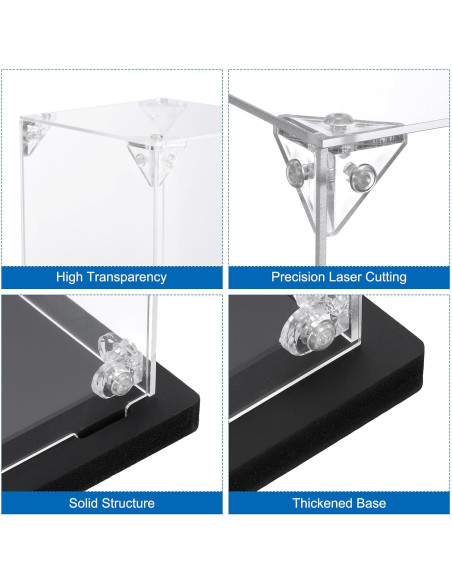 High Transparency

Precision Laser Cutting

Solid Structure

Thickened Base