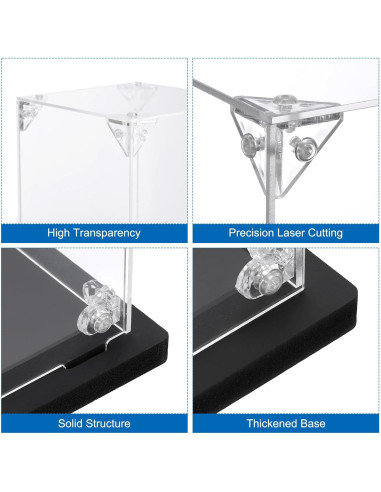 High Transparency

Precision Laser Cutting

Solid Structure

Thickened Base