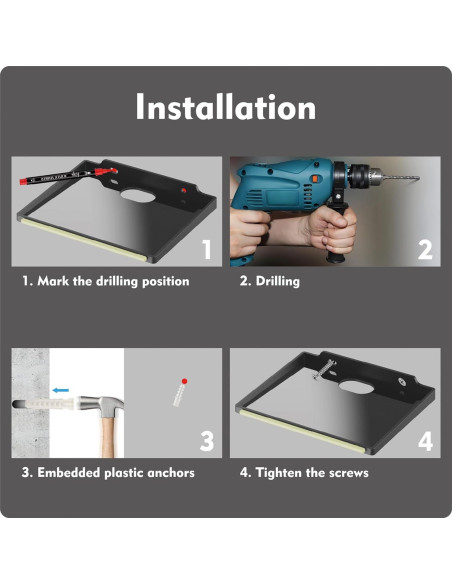 Installation

1

1. Mark the drilling position

2

2. Drilling

3

3. Embedded plastic anchors

4

4. Tighten the screws