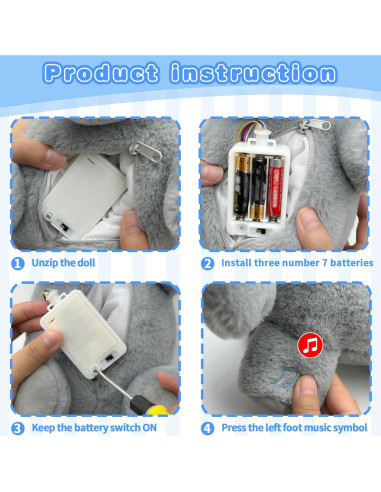 Product instruction

1 Unzip the doll

2 Install three number 7 batteries

3 Keep the battery switch ON

4 Press the left foot music symbol