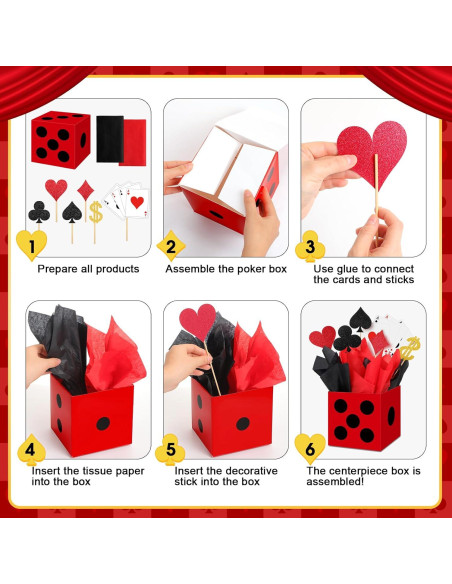 1
Prepare all products

2
Assemble the poker box

3
Use glue to connect the cards and sticks

4
Insert the tissue paper into the box

5
Insert the decorative stick into the box

6
The centerpiece box is assembled!