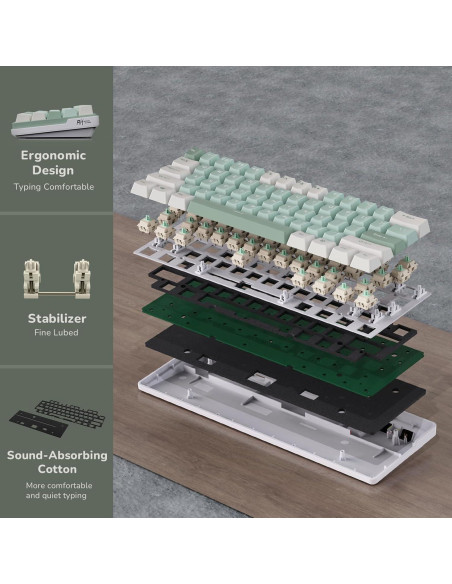 Ergonomic Design
Typing Comfortable

Stabilizer
Fine Lubed

Sound-Absorbing Cotton
More comfortable and quiet typing