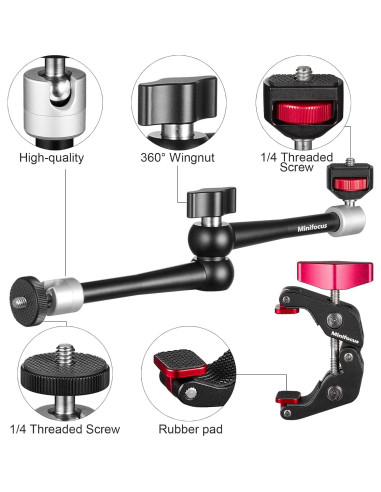 High-quality

360° Wingnut

1/4 Threaded Screw

Minifocus

Minifocus

1/4 Threaded Screw

Rubber pad