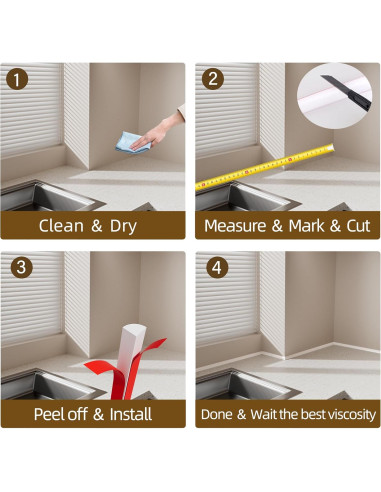 1
Clean & Dry

2
Measure & Mark & Cut

3
Peel off & Install

4
Done & Wait the best viscosity