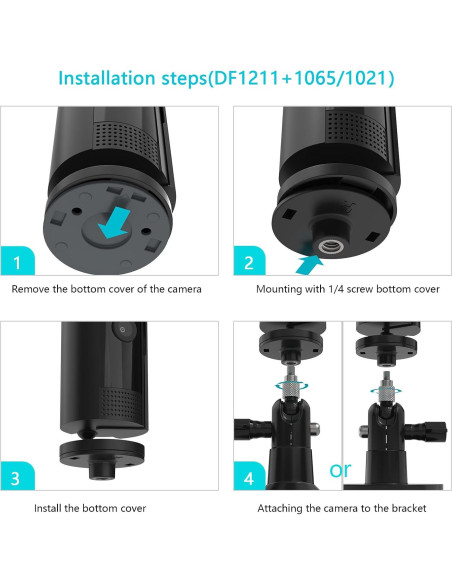 Installation steps(DF1211+1065/1021)

1

Remove the bottom cover of the camera

2

Mounting with 1/4 screw bottom cover

3

Install the bottom cover

4

or

Attaching the camera to the bracket