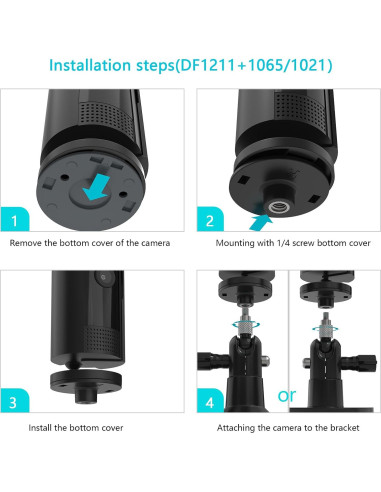 Installation steps(DF1211+1065/1021)

1

Remove the bottom cover of the camera

2

Mounting with 1/4 screw bottom cover

3

Install the bottom cover

4

or

Attaching the camera to the bracket