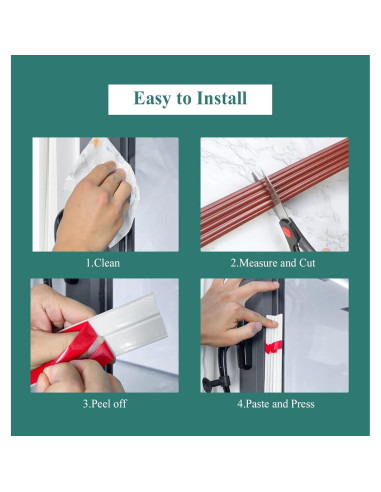 Easy to Install

1.Clean

2.Measure and Cut

3.Peel off

4.Paste and Press