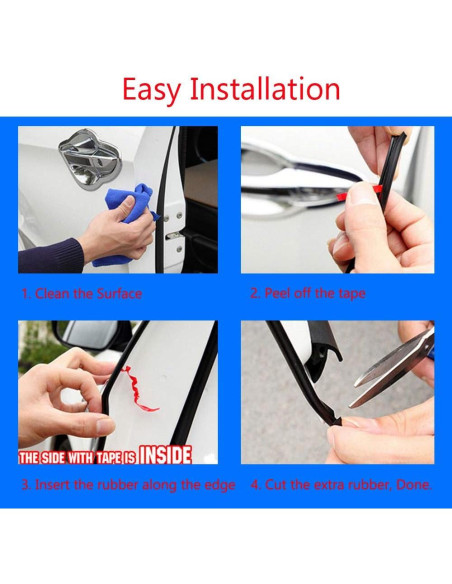 Easy Installation

1. Clean the Surface

2. Peel off the tape

THE SIDE WITH TAPE IS INSIDE

3. Insert the rubber along the edge

4. Cut the extra rubber, Done.