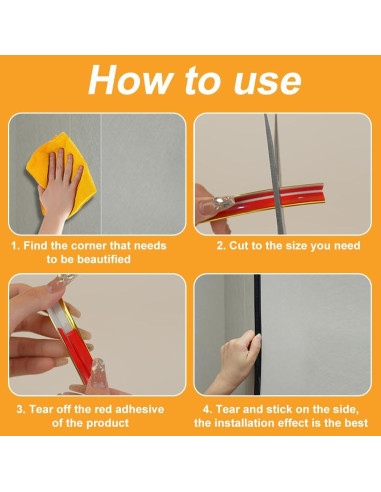 How to use

1. Find the corner that needs to be beautified

2. Cut to the size you need

3. Tear off the red adhesive of the product

4. Tear and stick on the side, the installation effect is the best