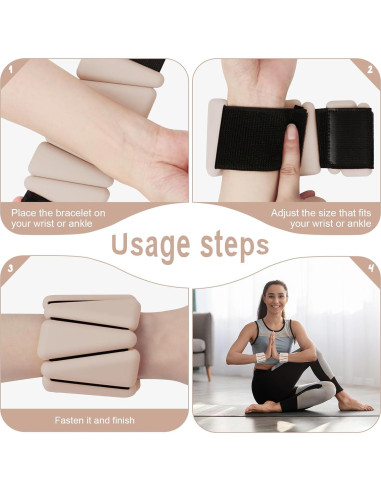 1

2

Place the bracelet on your wrist or ankle

Adjust the size that fits your wrist or ankle

Usage steps

3

4

Fasten it and finish