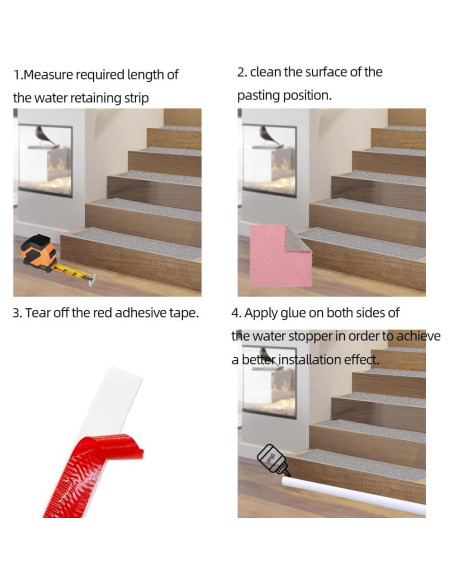 1.Measure required length of the water retaining strip

2. clean the surface of the pasting position.

3. Tear off the red adhesive tape.

4. Apply glue on both sides of the water stopper in order to achieve a better installation effect.

glue