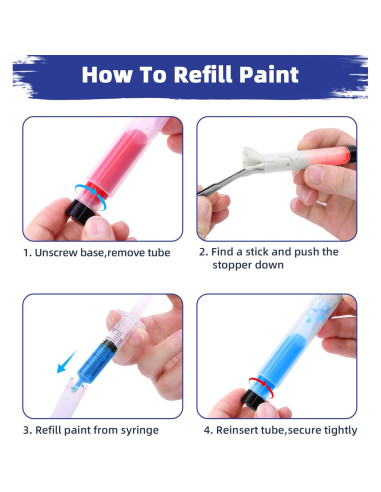 How To Refill Paint

1. Unscrew base,remove tube

2. Find a stick and push the stopper down

3. Refill paint from syringe

4. Reinsert tube,secure tightly