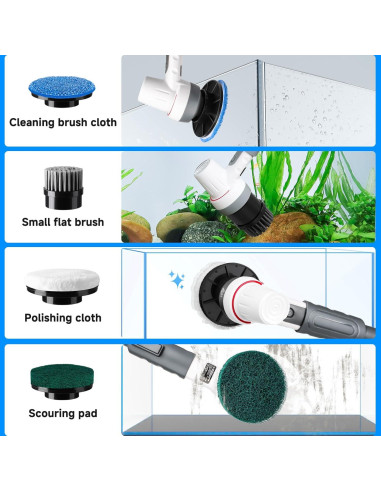 Cleaning brush cloth

Small flat brush

Polishing cloth

Scouring pad