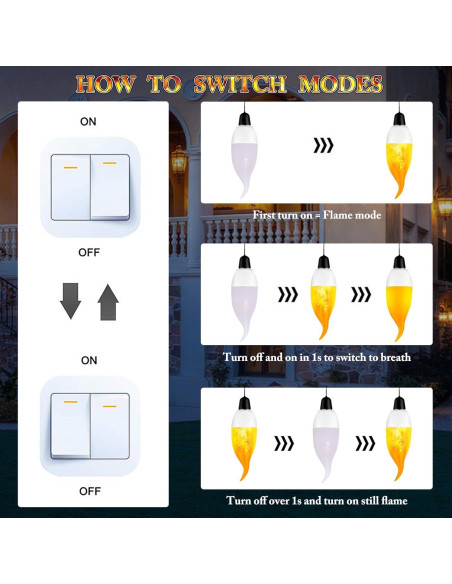 HOW TO SWITCH MODES

ON

OFF

ON

OFF

First turn on = Flame mode

Turn off and on in 1s to switch to breath

Turn off over 1s and turn on still flame