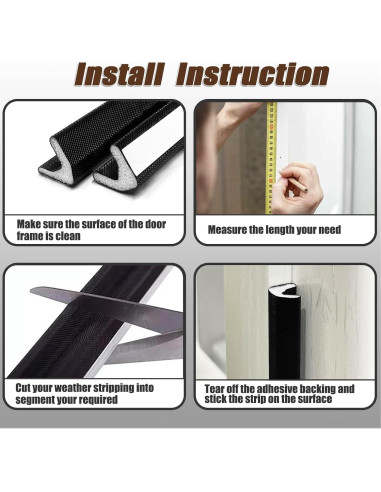 Install Instruction

Make sure the surface of the door frame is clean

Measure the length your need

Cut your weather stripping into segment your required

Tear off the adhesive backing and stick the strip on the surface