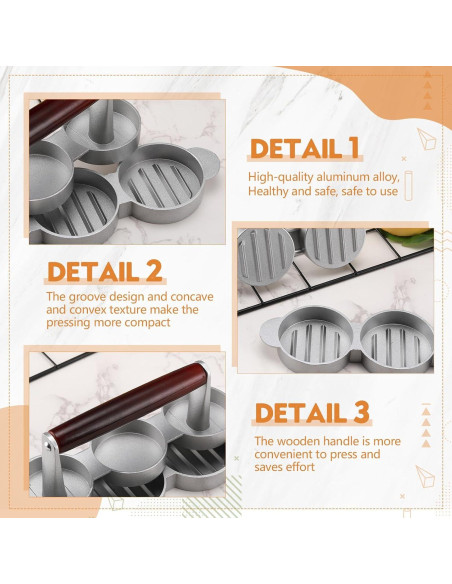 DETAIL 1

High-quality aluminum alloy, Healthy and safe, safe to use

DETAIL 2

The groove design and concave and convex texture make the pressing more compact

DETAIL 3

The wooden handle is more convenient to press and saves effort