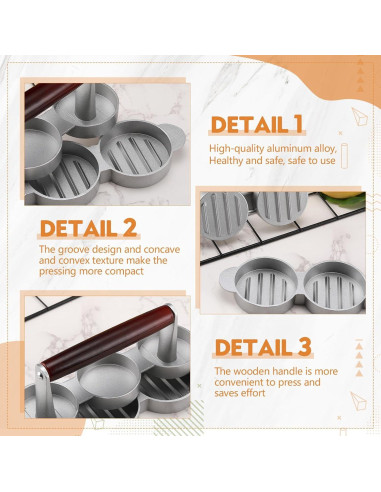 DETAIL 1

High-quality aluminum alloy, Healthy and safe, safe to use

DETAIL 2

The groove design and concave and convex texture make the pressing more compact

DETAIL 3

The wooden handle is more convenient to press and saves effort